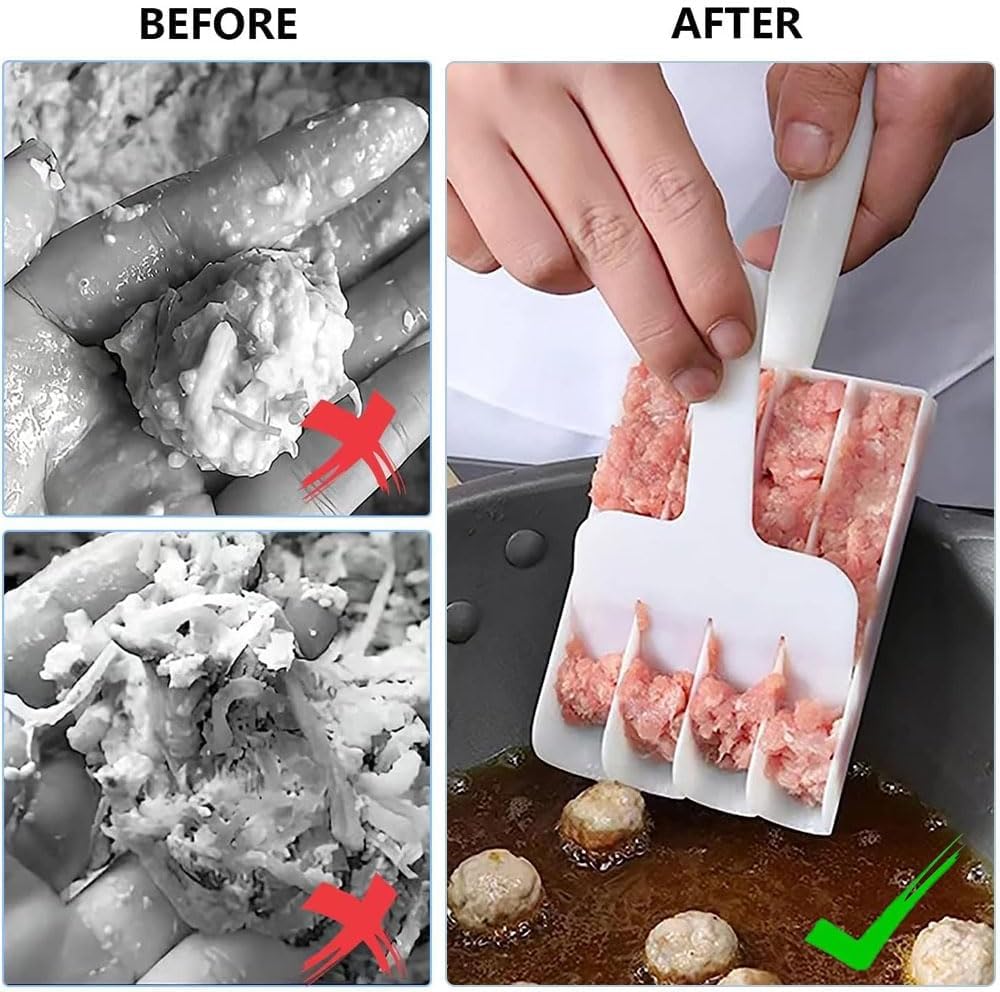 BEFORE

AFTER